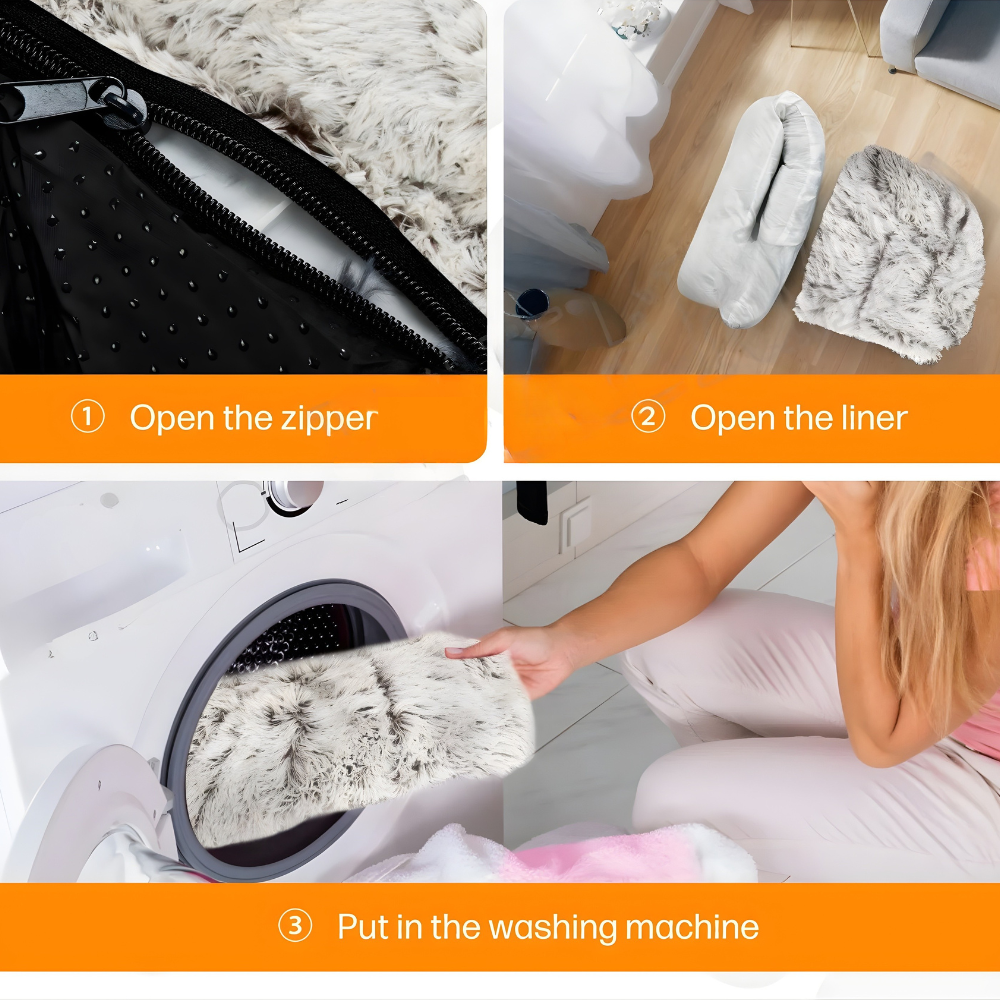 ① Open the zipper

② Open the liner

③ Put in the washing machine